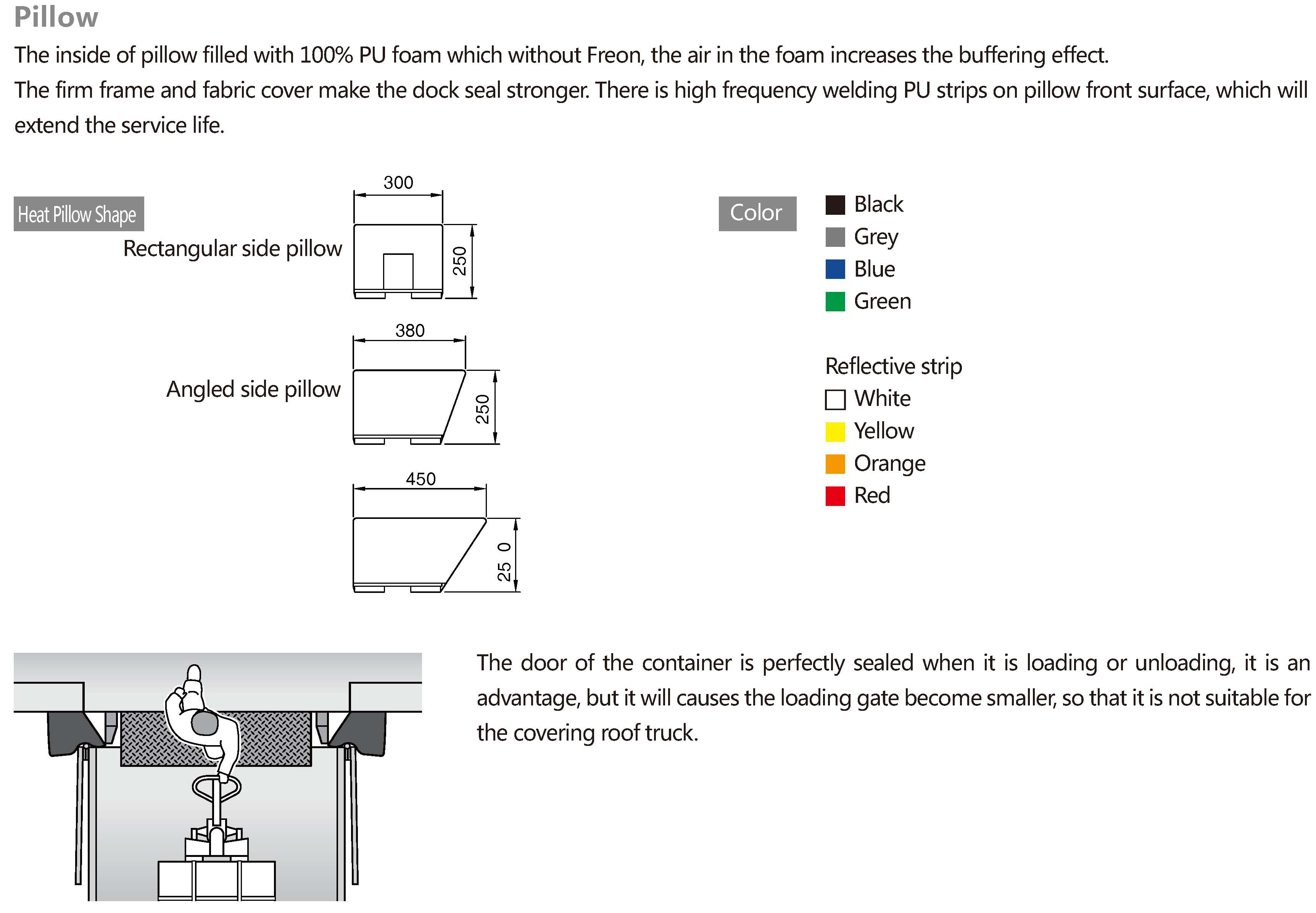 Pillow

The inside of pillow filled with 100% PU foam which without Freon, the air in the foam increases the buffering effect.
The firm frame and fabric cover make the dock seal stronger. There is high frequency welding PU strips on pillow front surface, which will extend the service life.

Heat Pillow Shape

Rectangular side pillow

300

250

Angled side pillow

380

250

450

25 0

Color

Black
Grey
Blue
Green

Reflective strip
White
Yellow
Orange
Red

The door of the container is perfectly sealed when it is loading or unloading, it is an advantage, but it will causes the loading gate become smaller, so that it is not suitable for the covering roof truck.