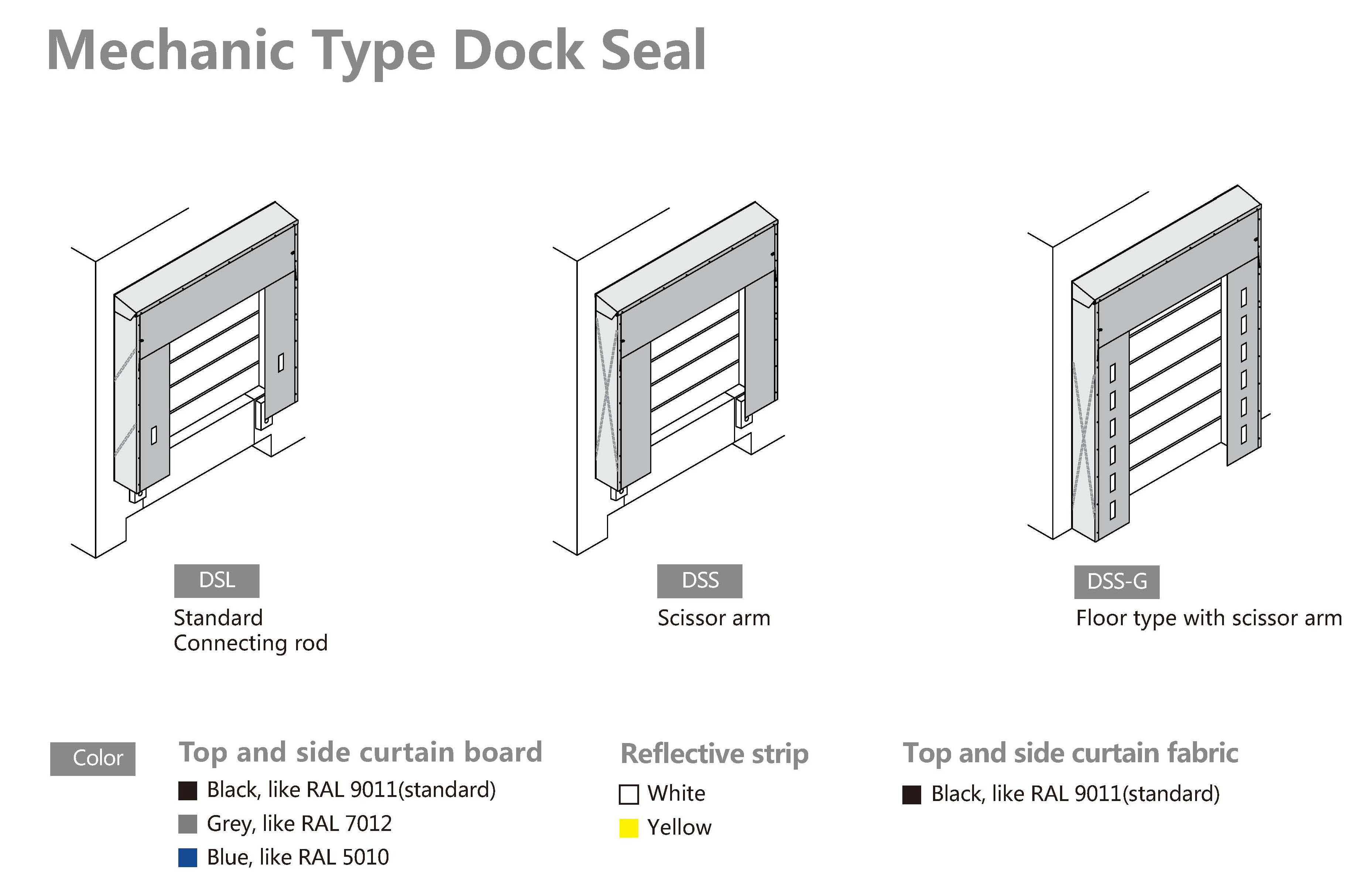 Mechanic Type Dock Seal

DSL
Standard
Connecting rod

DSS
Scissor arm

DSS-G
Floor type with scissor arm

Color

Top and side curtain board
Black, like RAL 9011(standard)
Grey, like RAL 7012
Blue, like RAL 5010

Reflective strip
White
Yellow

Top and side curtain fabric
Black, like RAL 9011(standard)