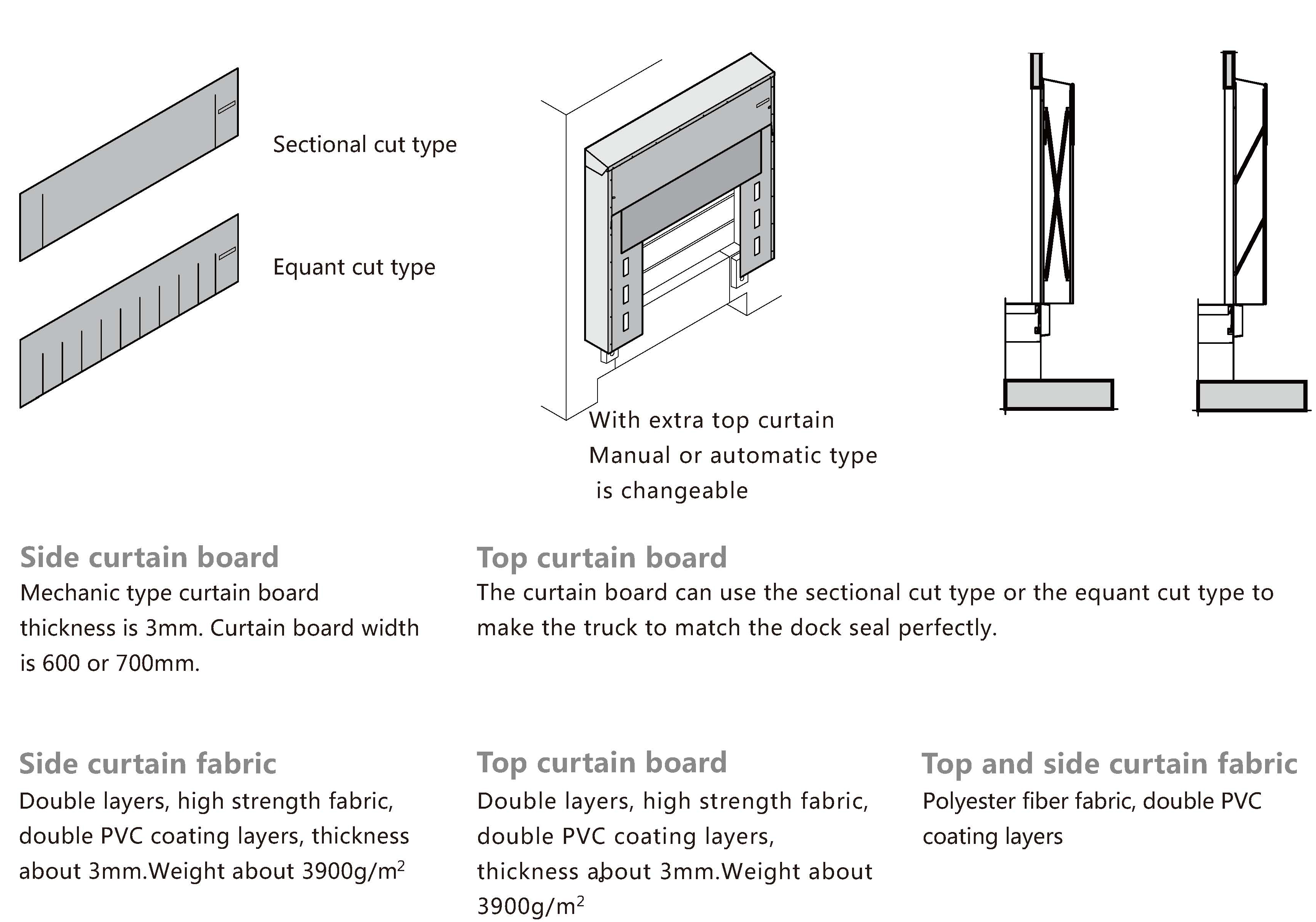 Sectional cut type

Equant cut type

With extra top curtain
Manual or automatic type
is changeable

Side curtain board
Mechanic type curtain board thickness is 3mm. Curtain board width is 600 or 700mm.

Top curtain board
The curtain board can use the sectional cut type or the equant cut type to make the truck to match the dock seal perfectly.

Side curtain fabric
Double layers, high strength fabric, double PVC coating layers, thickness about 3mm.Weight about 3900g/m$^2$

Top curtain board
Double layers, high strength fabric, double PVC coating layers, thickness about 3mm.Weight about 3900g/m$^2$

Top and side curtain fabric
Polyester fiber fabric, double PVC coating layers